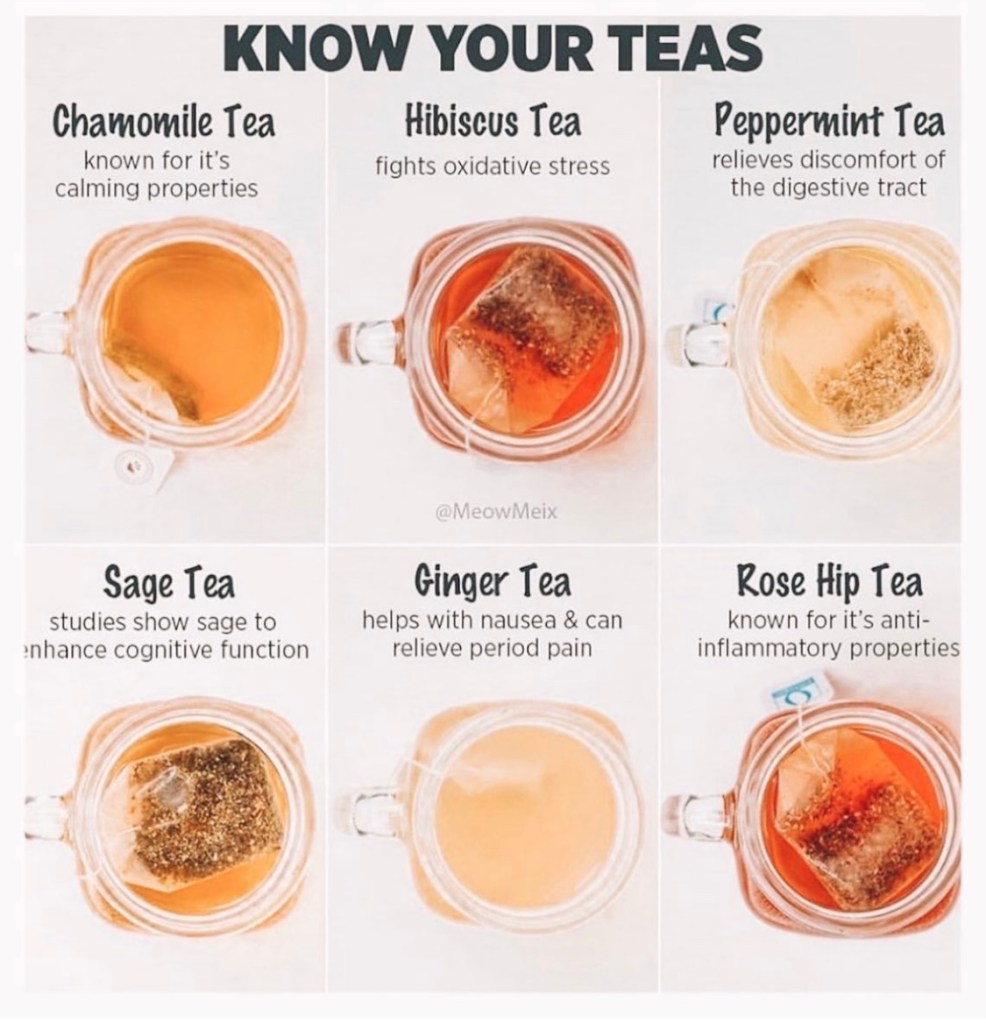 KNOW YOUR TEAS

Chamomile Tea
known for it's calming properties

Hibiscus Tea
fights oxidative stress

Peppermint Tea
relieves discomfort of the digestive tract

@MeowMeix

Sage Tea
studies show sage to enhance cognitive function

Ginger Tea
helps with nausea & can relieve period pain

Rose Hip Tea
known for it's anti-inflammatory properties